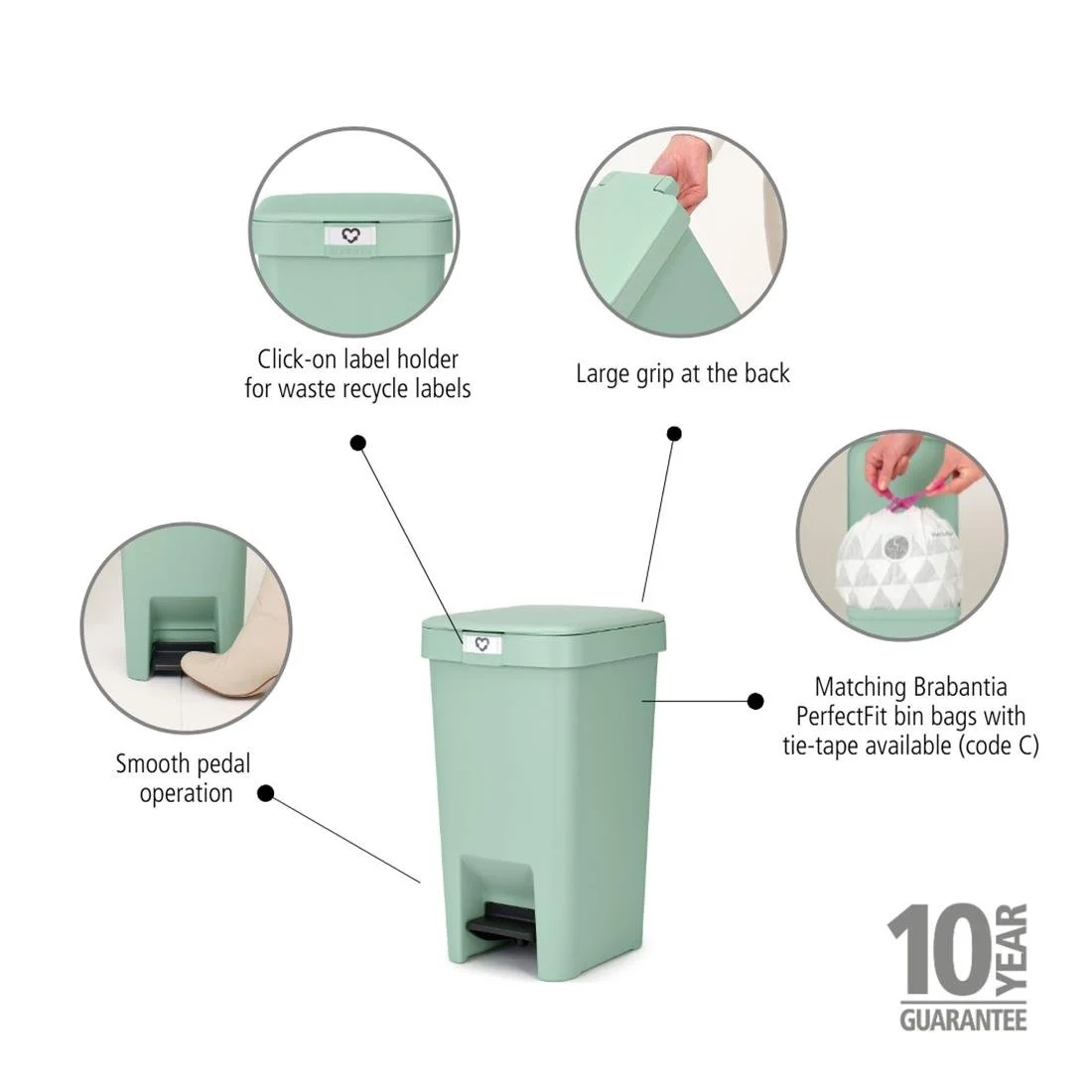 Click-on label holder for waste recycle labels

Large grip at the back

Smooth pedal operation

Matching Brabantia PerfectFit bin bags with tie-tape available (code C)

10 YEAR GUARANTEE