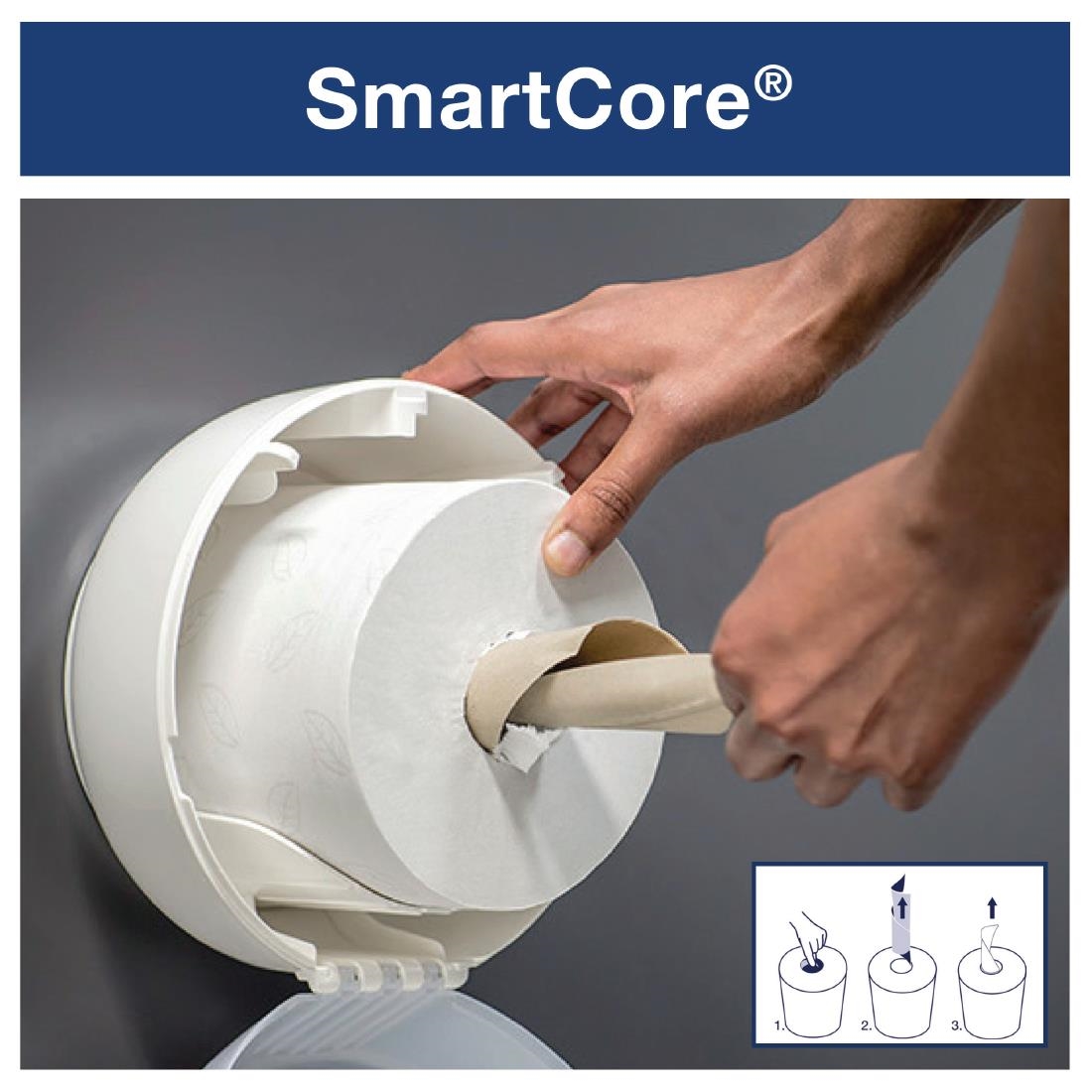 SmartCore®

1.
2.
3.